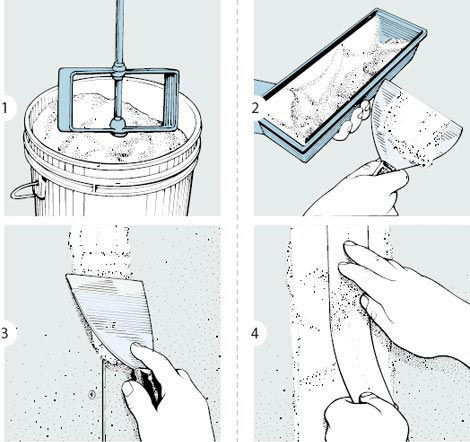 1

2

3

4